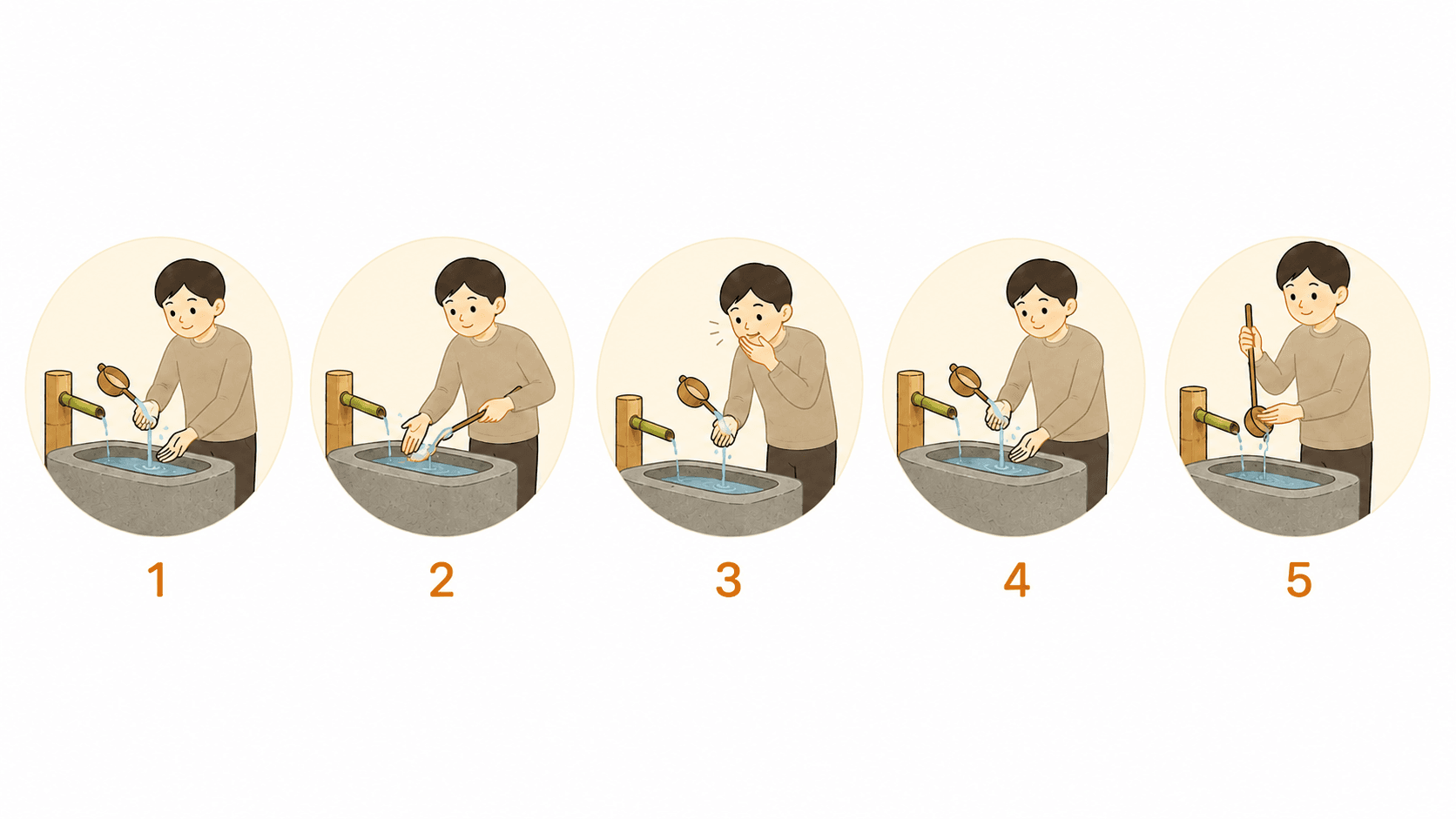 1

2

3

4

5